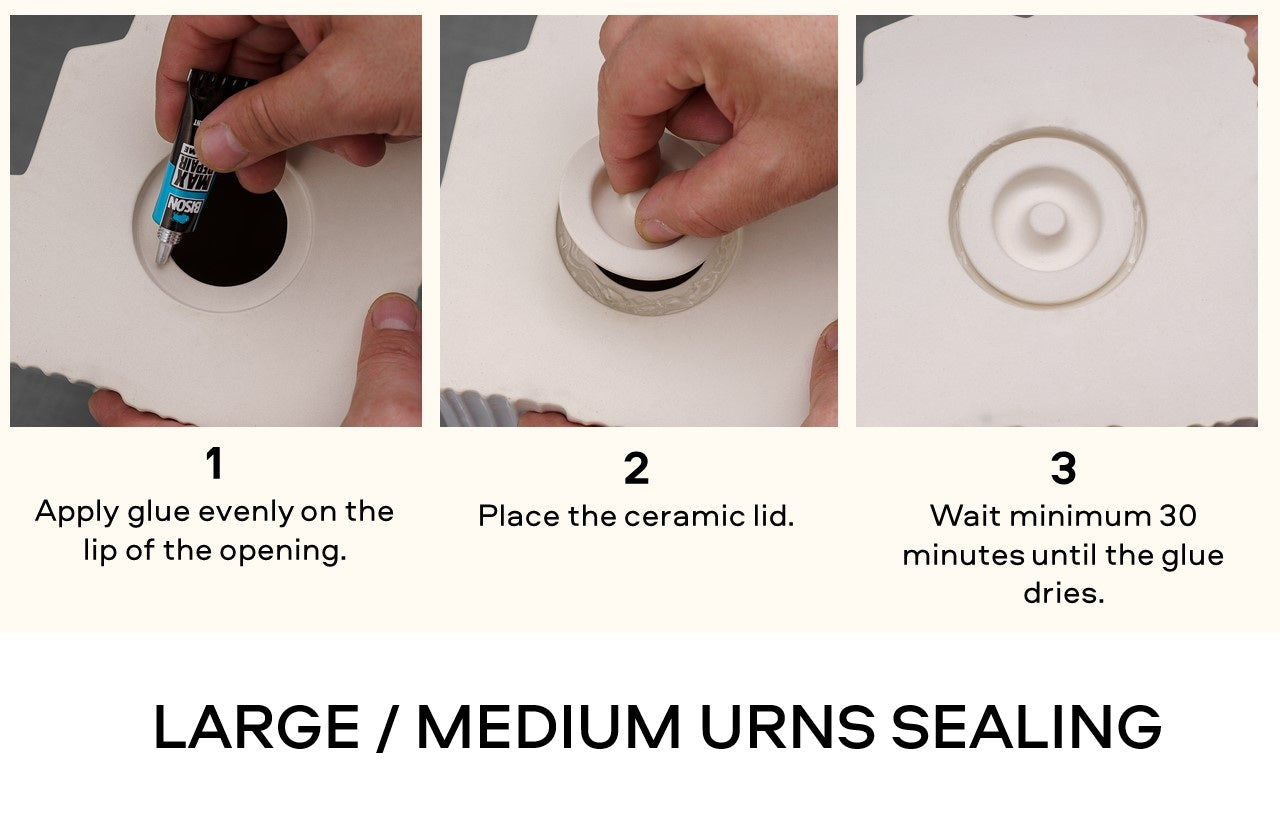 BISON
MAX REPAIR

1
Apply glue evenly on the lip of the opening.

2
Place the ceramic lid.

3
Wait minimum 30 minutes until the glue dries.

LARGE / MEDIUM URNS SEALING